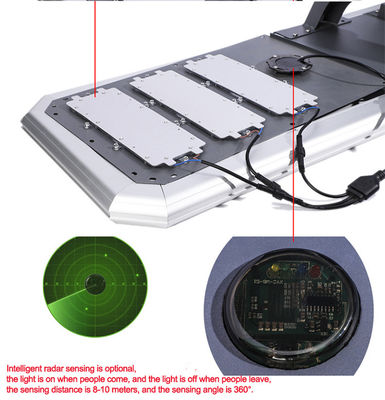 Intelligent radar sensing is optional,
the light is on when people come, and the light is off when people leave,
the sensing distance is 8-10 meters, and the sensing angle is 360°.